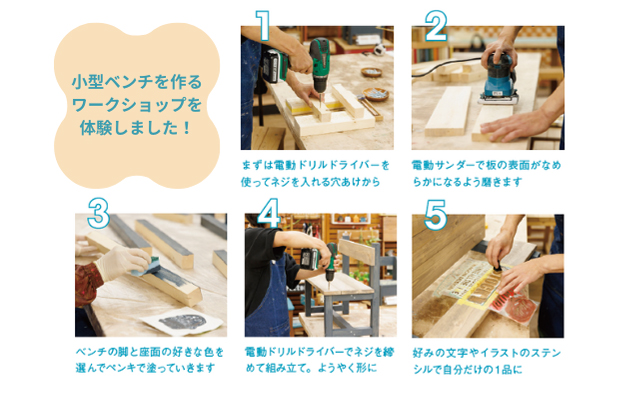 小型ベンチを作るワークショップを体験しました！

1
まずは電動ドリルドライバーを使ってネジを入れる穴あけから

2
電動サンダーで板の表面がなめらかになるよう磨きます

3
ベンチの脚と座面の好きな色を選んでペンキで塗っていきます

4
電動ドリルドライバーでネジを締めて組み立て。ようやく形に

5
好みの文字やイラストのステンシルで自分だけの1品に